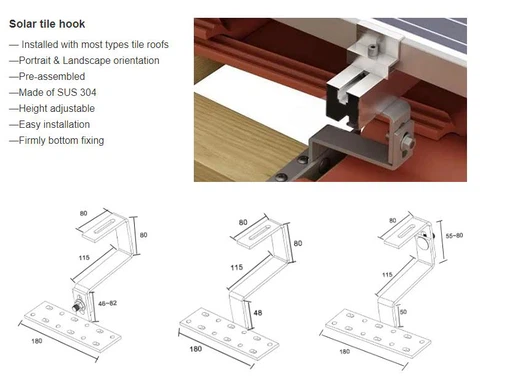 Solar tile hook

— Installed with most types tile roofs
—Portrait & Landscape orientation
—Pre-assembled
—Made of SUS 304
—Height adjustable
—Easy installation
—Firmly bottom fixing

80
80
115
46~82
180

80
80
115
48
180

80
55~80
115
50
180